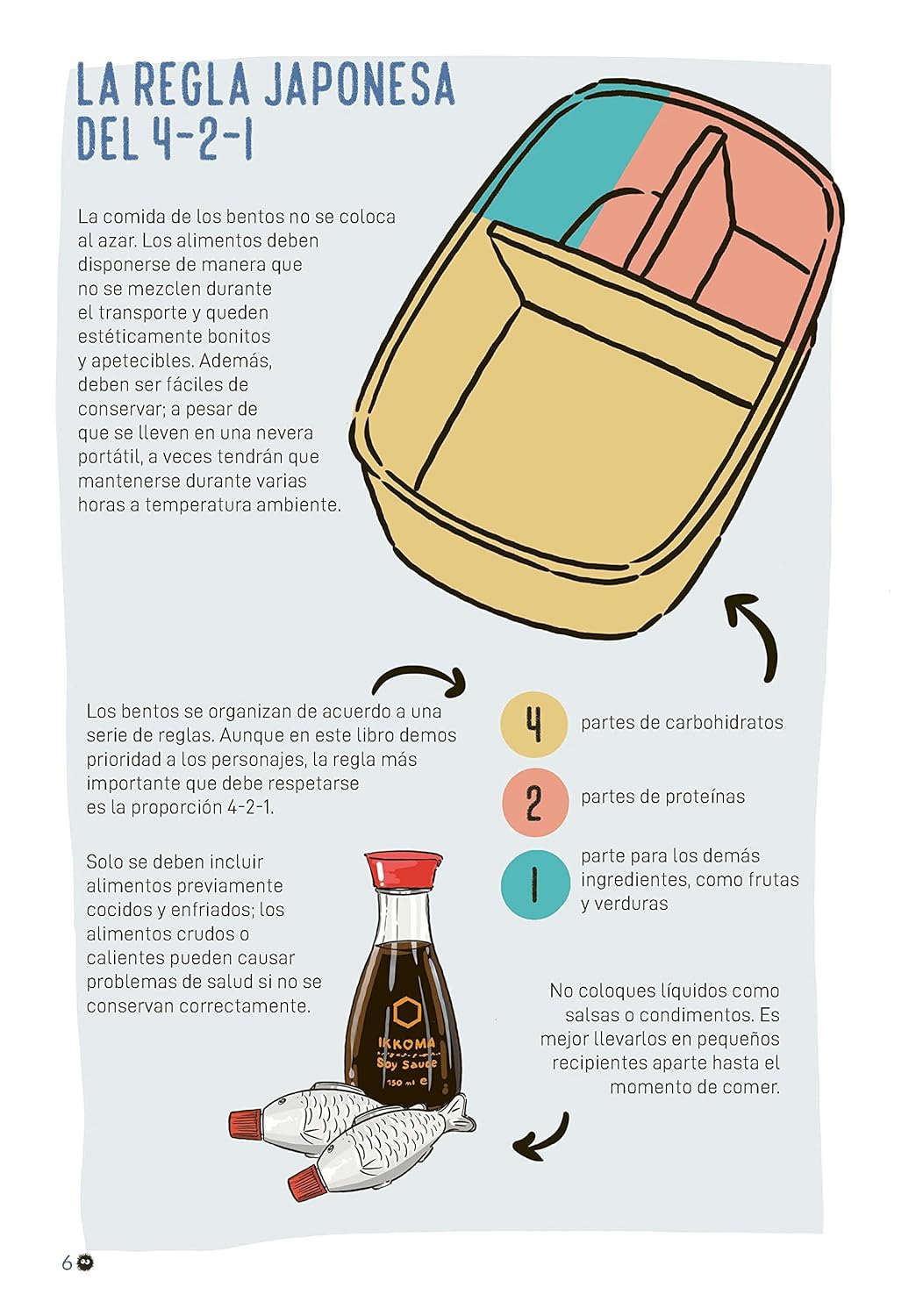 LA REGLA JAPONESA DEL 4-2-1

La comida de los bentos no se coloca al azar. Los alimentos deben disponerse de manera que no se mezclen durante el transporte y queden estéticamente bonitos y apetecibles. Además, deben ser fáciles de conservar; a pesar de que se lleven en una nevera portátil, a veces tendrán que mantenerse durante varias horas a temperatura ambiente.

Los bentos se organizan de acuerdo a una serie de reglas. Aunque en este libro demos prioridad a los personajes, la regla más importante que debe respetarse es la proporción 4-2-1.

4 partes de carbohidratos

2 partes de proteínas

1 parte para los demás ingredientes, como frutas y verduras

Solo se deben incluir alimentos previamente cocidos y enfriados; los alimentos crudos o calientes pueden causar problemas de salud si no se conservan correctamente.

IKKOMA
Soy Sauce
150 ml e

No coloques líquidos como salsas o condimentos. Es mejor llevarlos en pequeños recipientes aparte hasta el momento de comer.

6